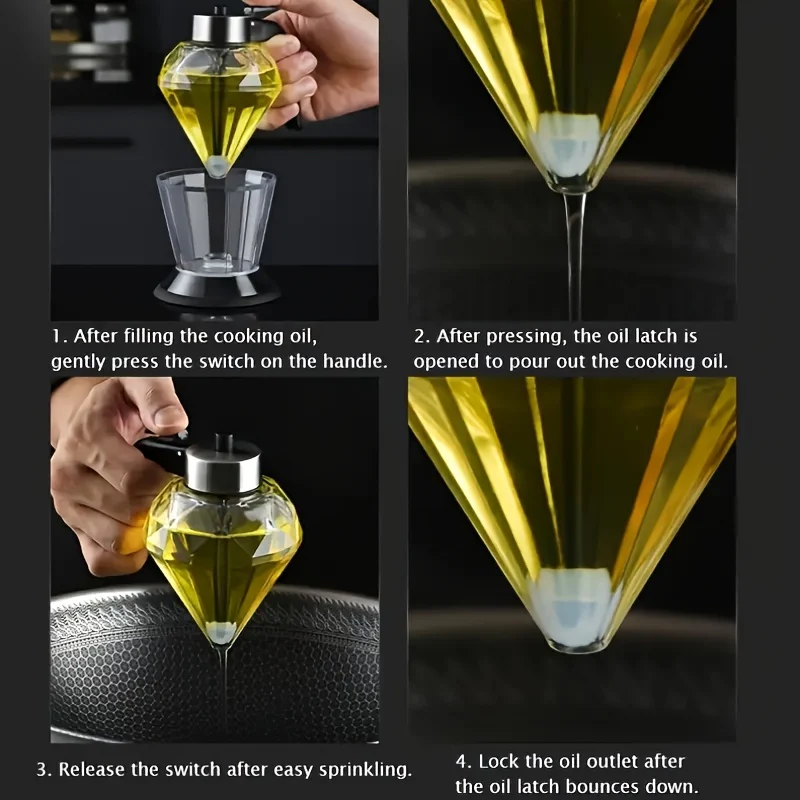 1. After filling the cooking oil, gently press the switch on the handle.

2. After pressing, the oil latch is opened to pour out the cooking oil.

3. Release the switch after easy sprinkling.

4. Lock the oil outlet after the oil latch bounces down.